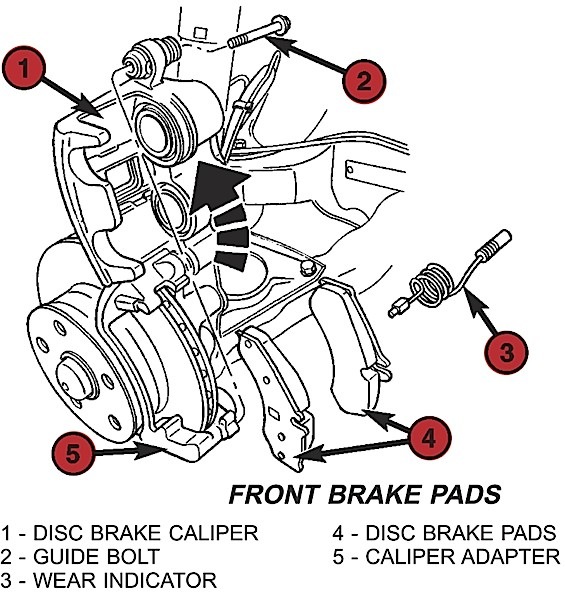 1
2
3
4
5

FRONT BRAKE PADS

1 - DISC BRAKE CALIPER
2 - GUIDE BOLT
3 - WEAR INDICATOR

4 - DISC BRAKE PADS
5 - CALIPER ADAPTER