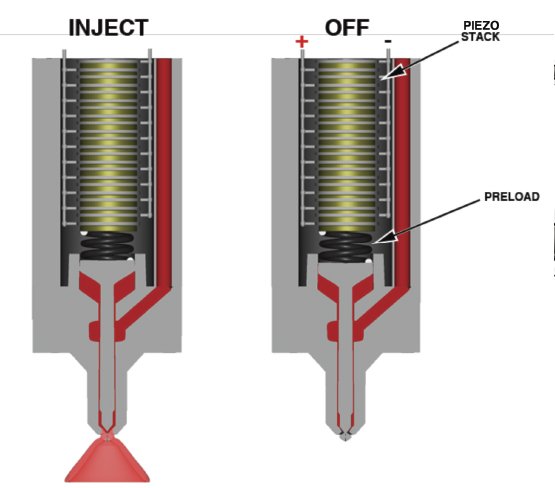 INJECT

OFF

+

-

PIEZO STACK

PRELOAD